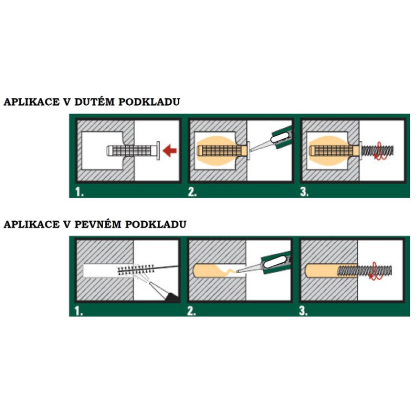 APLIKACE V DUTÉM PODKLADU

1.

2.

3.

APLIKACE V PEVNÉM PODKLADU

1.

2.

3.